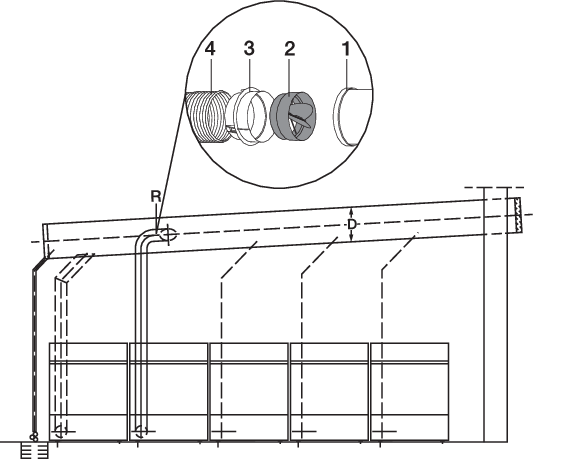 4 3 2 1

R

D