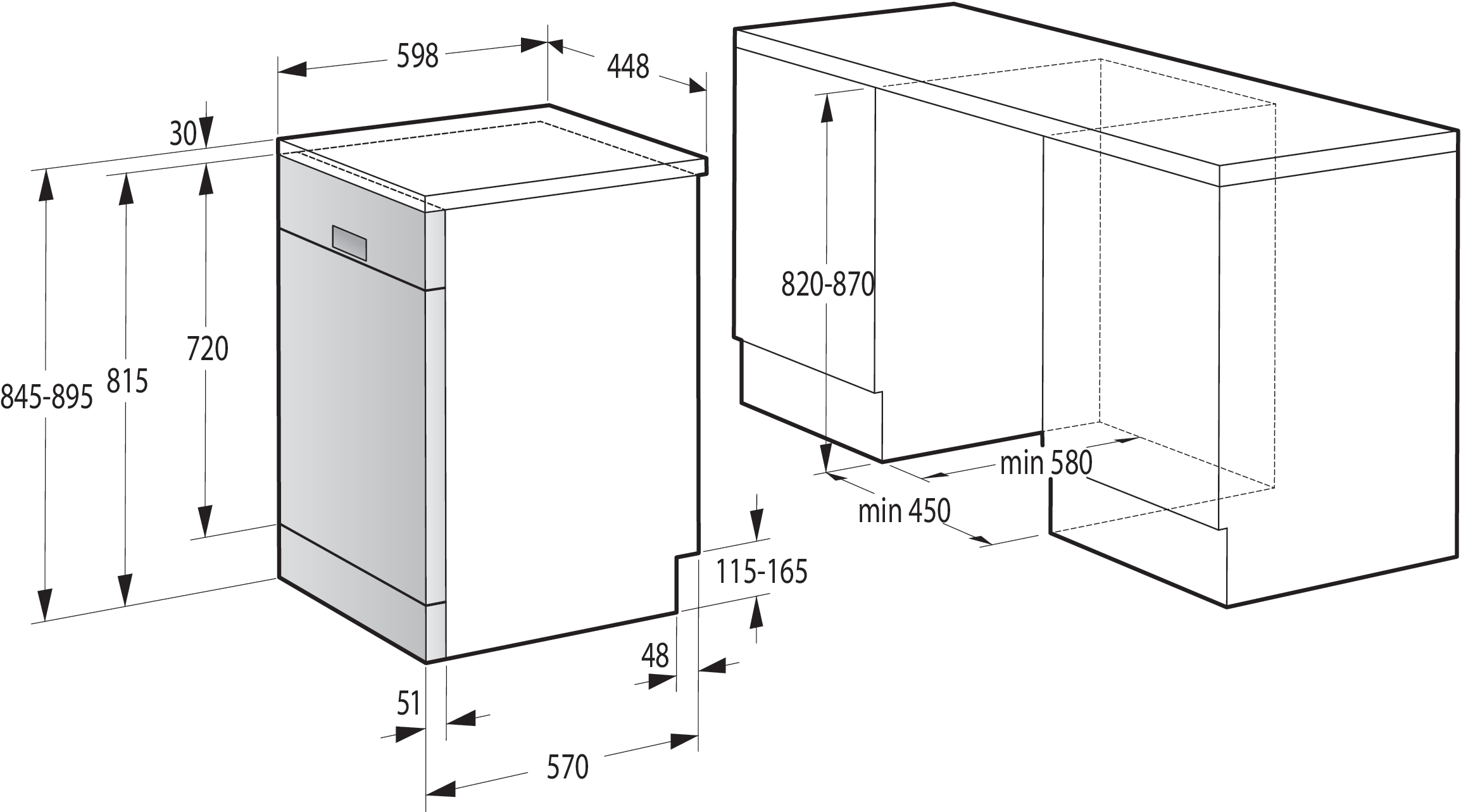 598
448
30
845-895
815
720
115-165
48
51
570
820-870
min 580
min 450