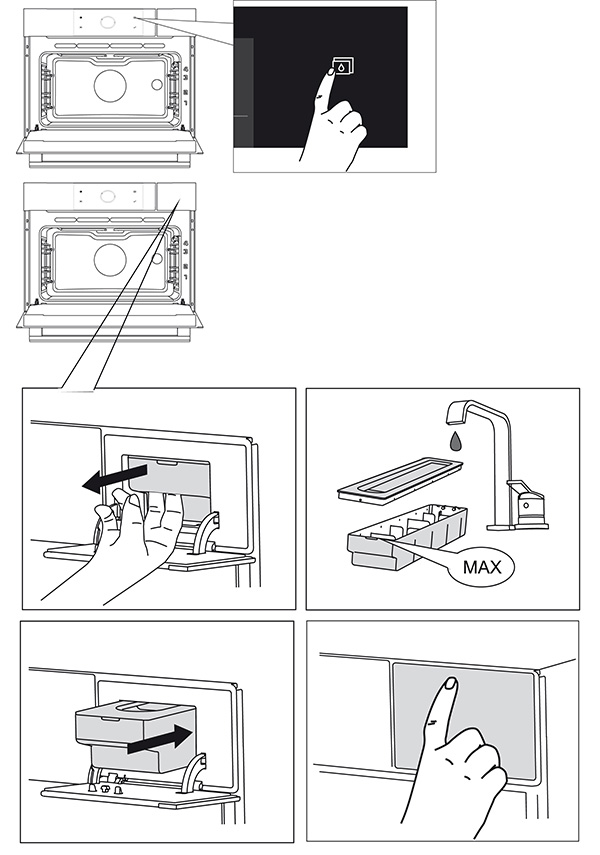 MAX